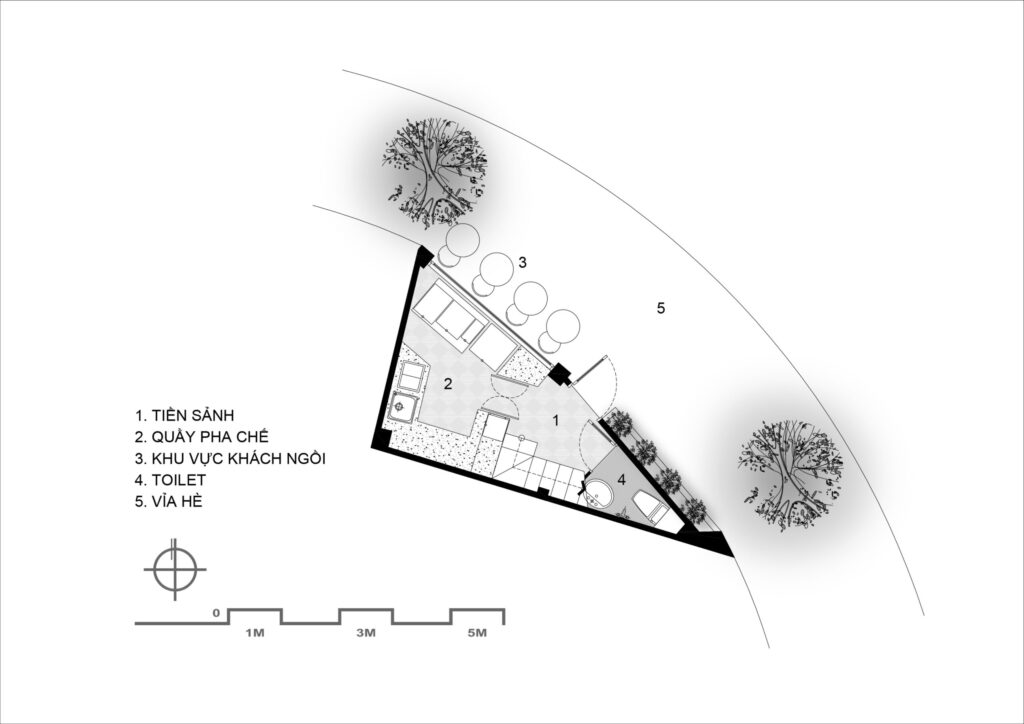 3

5

2

1

4

1. TIỀN SẢNH
2. QUẦY PHA CHẾ
3. KHU VỰC KHÁCH NGỒI
4. TOILET
5. VỈA HÈ

0
1M
3M
5M